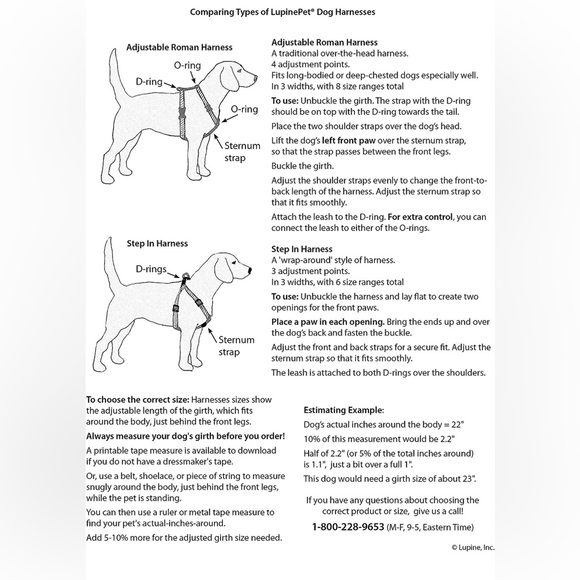 Comparing Types of LupinePet® Dog Harnesses

Adjustable Roman Harness

O-ring
D-ring
O-ring
Sternum strap

Adjustable Roman Harness
A traditional over-the-head harness.
4 adjustment points.
Fits long-bodied or deep-chested dogs especially well.
In 3 widths, with 8 size ranges total

To use: Unbuckle the girth. The strap with the D-ring should be on top with the D-ring towards the tail.

Place the two shoulder straps over the dog's head.

Lift the dog's left front paw over the sternum strap, so that the strap passes between the front legs.

Buckle the girth.

Adjust the shoulder straps evenly to change the front-to-back length of the harness. Adjust the sternum strap so that it fits smoothly.

Attach the leash to the D-ring. For extra control, you can connect the leash to either of the O-rings.

Step In Harness

D-rings
Sternum strap

Step In Harness
A 'wrap-around' style of harness.
3 adjustment points.
In 3 widths, with 6 size ranges total

To use: Unbuckle the harness and lay flat to create two openings for the front paws.

Place a paw in each opening. Bring the ends up and over the dog's back and fasten the buckle.

Adjust the front and back straps for a secure fit. Adjust the sternum strap so that it fits smoothly.

The leash is attached to both D-rings over the shoulders.

To choose the correct size: Harnesses sizes show the adjustable length of the girth, which fits around the body, just behind the front legs.

Always measure your dog's girth before you order!

A printable tape measure is available to download if you do not have a dressmaker's tape.

Or, use a belt, shoelace, or piece of string to measure snugly around the body, just behind the front legs, while the pet is standing.

You can then use a ruler or metal tape measure to find your pet's actual-inches-around.

Add 5-10% more for the adjusted girth size needed.

Estimating Example:

Dog's actual inches around the body = 22"

10% of this measurement would be 2.2"

Half of 2.2" (or 5% of the total inches around) is 1.1", just a bit over a full 1".

This dog would need a girth size of about 23".

If you have any questions about choosing the correct product or size, give us a call!

1-800-228-9653 (M-F, 9-5, Eastern Time)

© Lupine, Inc.